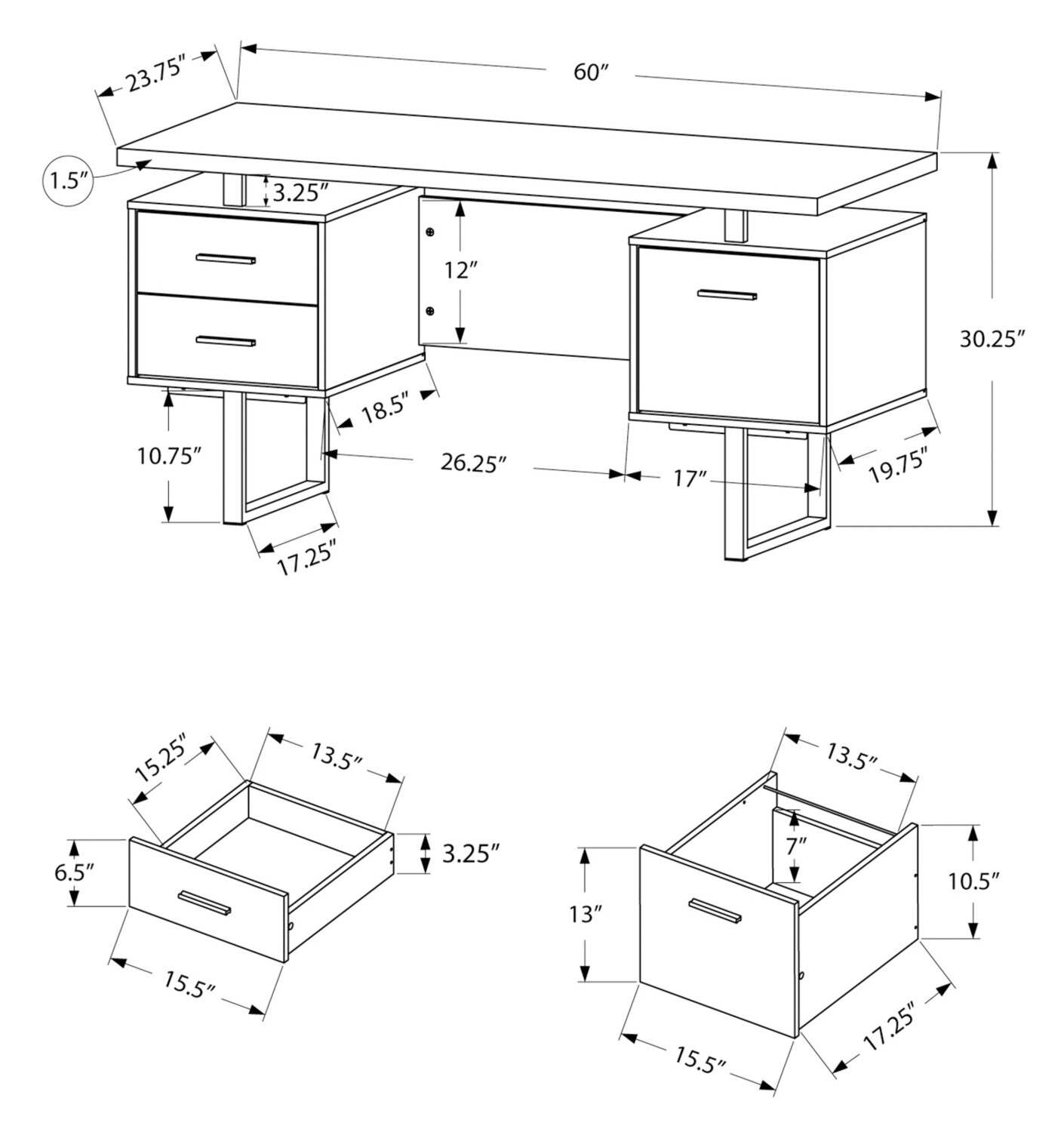 23.75″
60″
1.5″
3.25″
12″
30.25″
18.5″
10.75″
26.25″
17″
19.75″
17.25″

15.25″
13.5″
6.5″
3.25″
15.5″

13.5″
7″
13″
10.5″
15.5″
17.25″