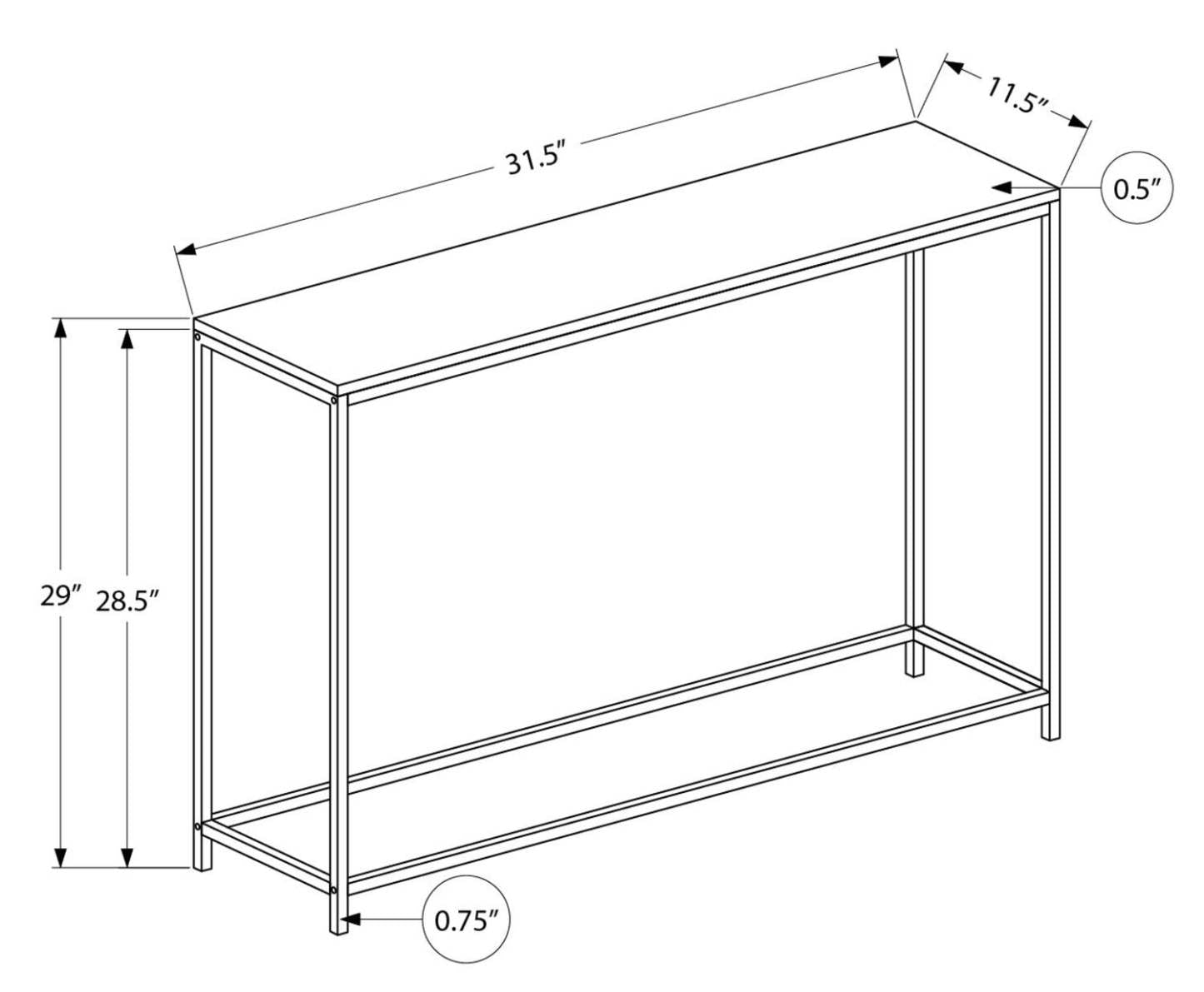 31.5″

11.5″

0.5″

29″

28.5″

0.75″